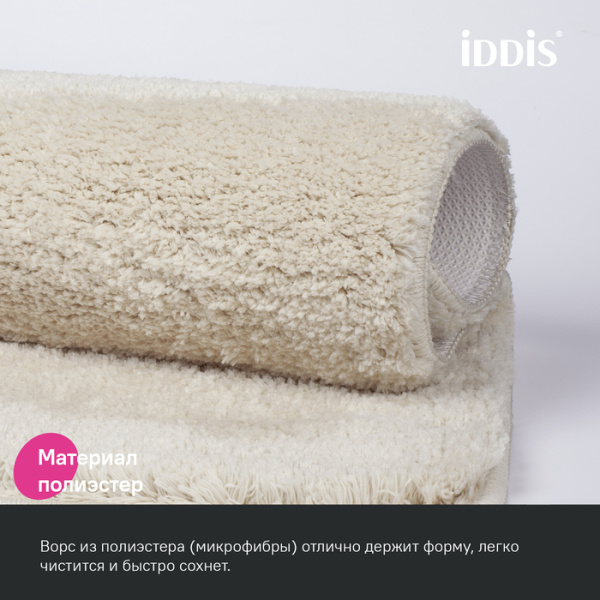 iDDiS®

Материал полиэстер

Ворс из полиэстера (микрофибры) отлично держит форму, легко чистится и быстро сохнет.