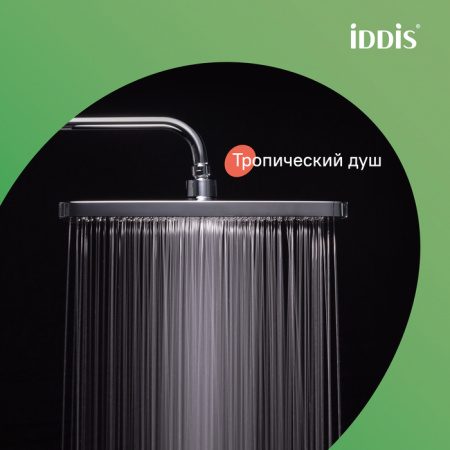 iDDiS®

Тропический душ