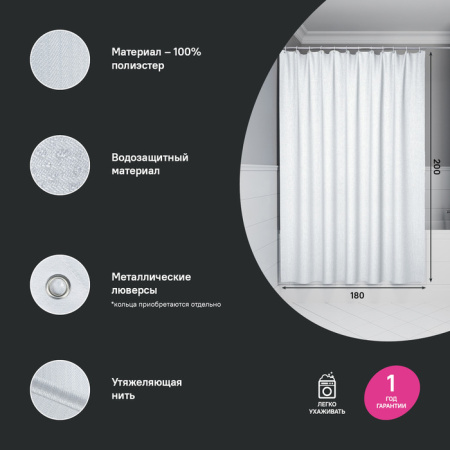 Материал – 100% полиэстер

Водозащитный материал

Металлические люверсы
*кольца приобретаются отдельно

Утяжеляющая нить

200

180

ЛЕГКО УХАЖИВАТЬ

1
ГОД ГАРАНТИИ