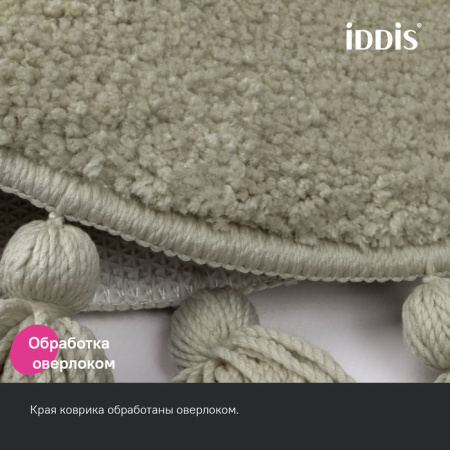 iDDiS®

Обработка оверлоком

Края коврика обработаны оверлоком.