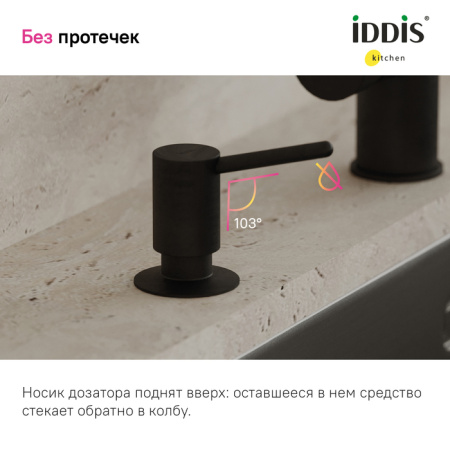 Без протечек

iDDiS®
kitchen

103°

Носик дозатора поднят вверх: оставшееся в нем средство стекает обратно в колбу.