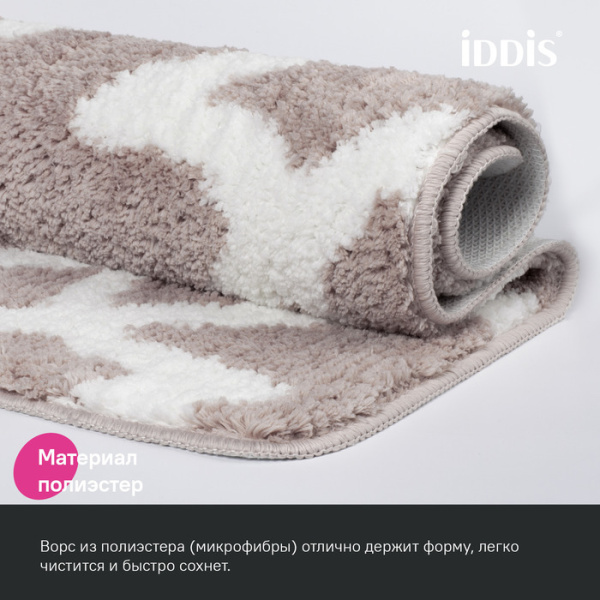 iDDiS®

Материал полиэстер

Ворс из полиэстера (микрофибры) отлично держит форму, легко чистится и быстро сохнет.