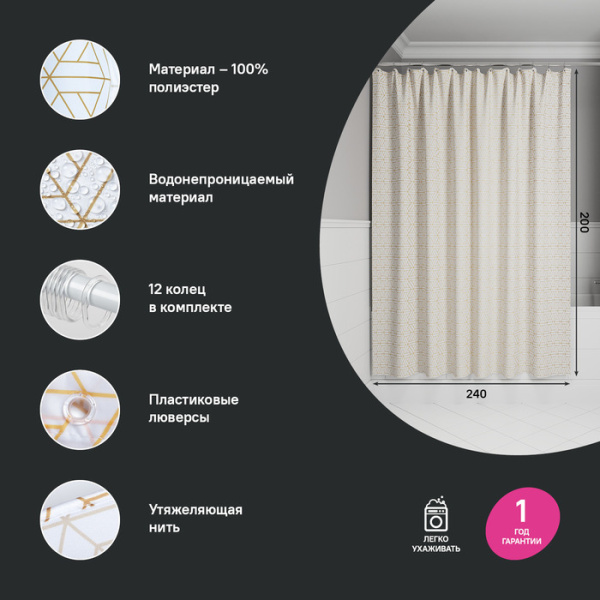 Материал – 100% полиэстер

Водонепроницаемый материал

12 колец в комплекте

Пластиковые люверсы

Утяжеляющая нить

200

240

ЛЕГКО УХАЖИВАТЬ

1 ГОД ГАРАНТИИ