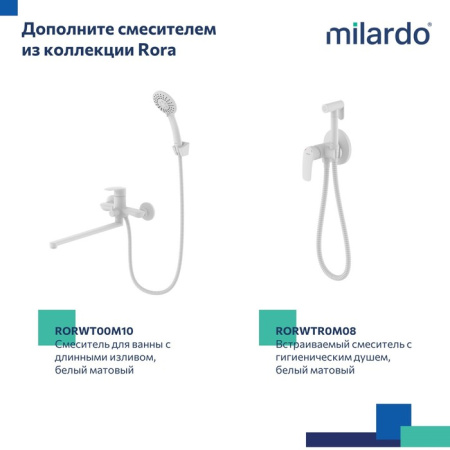 Дополните смесителем из коллекции Rora

milardo®

RORWT00M10
Смеситель для ванны с длинными изливом, белый матовый

RORWTR0M08
Встраиваемый смеситель с гигиеническим душем, белый матовый